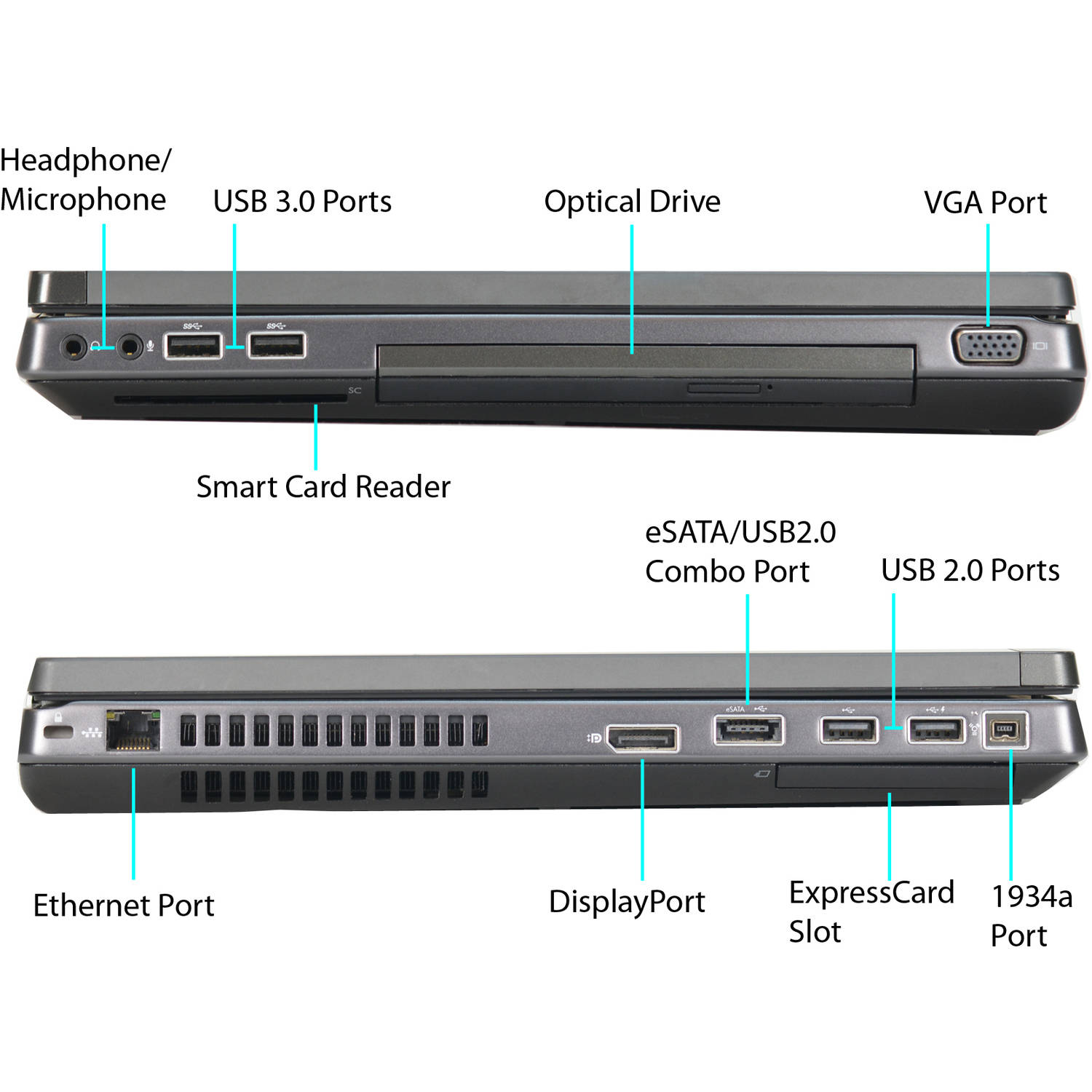 Headphone/
Microphone

USB 3.0 Ports

Optical Drive

VGA Port

SC

Smart Card Reader

eSATA/USB2.0
Combo Port

USB 2.0 Ports

eSATA

Ethernet Port

DisplayPort

ExpressCard
Slot

1934a
Port